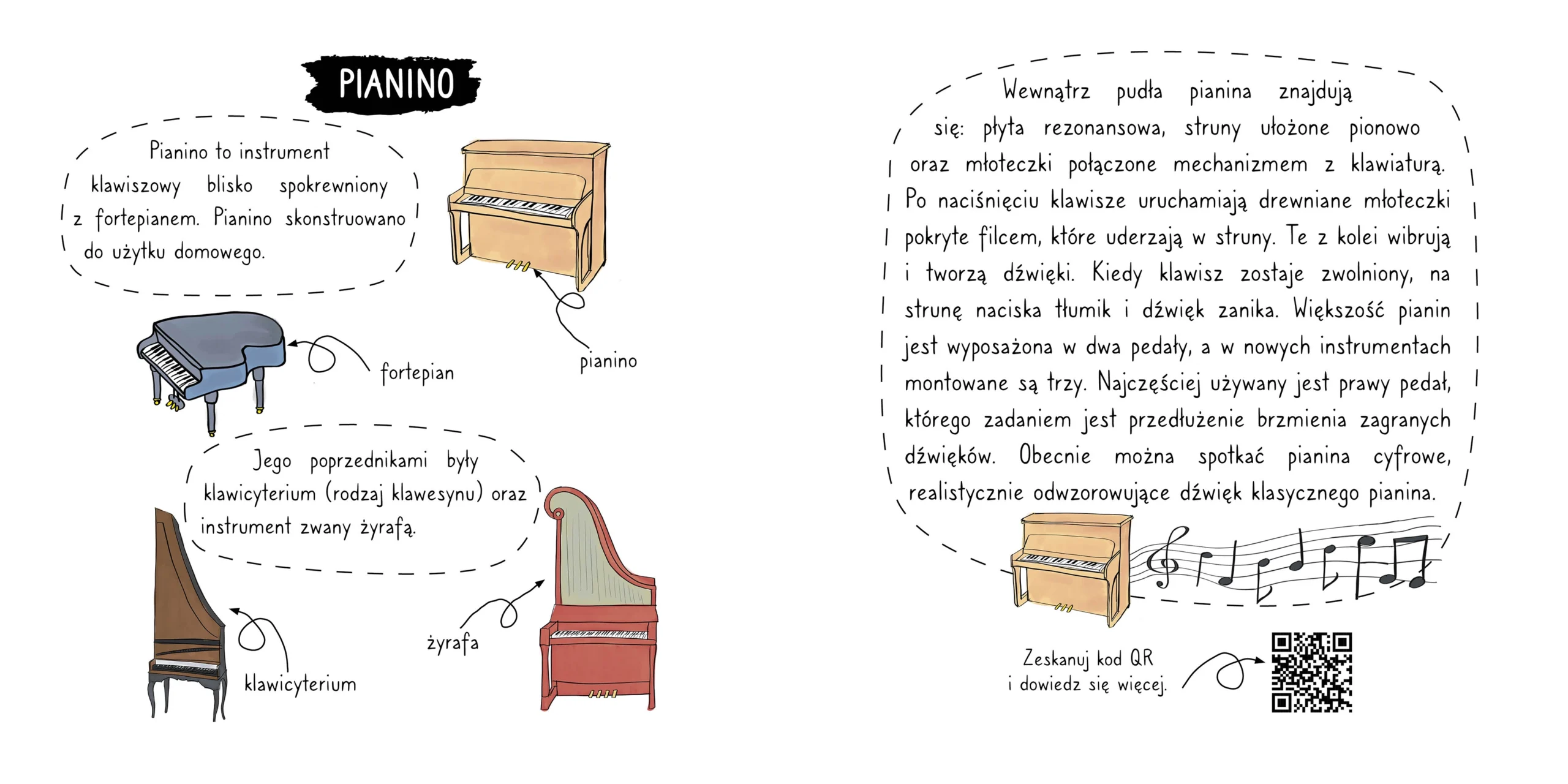 PIANINO

Pianino to instrument klawiszowy blisko spokrewniony z fortepianem. Pianino skonstruowano do użytku domowego.

pianino

fortepian

Jego poprzednikami były klawicyterium (rodzaj klawesynu) oraz instrument zwany żyrafą.

klawicyterium

żyrafa

Wewnątrz pudła pianina znajdują się: płyta rezonansowa, struny ułożone pionowo oraz młoteczki połączone mechanizmem z klawiaturą. Po naciśnięciu klawisze uruchamiają drewniane młoteczki pokryte filcem, które uderzają w struny. Te z kolei wibrują i tworzą dźwięki. Kiedy klawisz zostaje zwolniony, na strunę naciska tłumik i dźwięk zanika. Większość pianin jest wyposażona w dwa pedały, a w nowych instrumentach montowane są trzy. Najczęściej używany jest prawy pedał, którego zadaniem jest przedłużenie brzmienia zagranych dźwięków. Obecnie można spotkać pianina cyfrowe, realistycznie odwzorowujące dźwięk klasycznego pianina.

Zeskanuj kod QR i dowiedz się więcej.